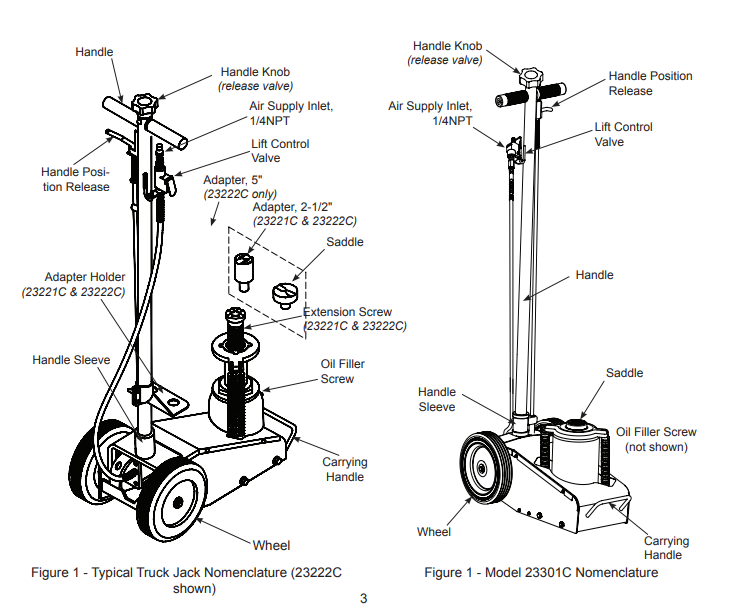 Handle

Handle Knob
(release valve)

Air Supply Inlet, 1/4NPT

Lift Control Valve

Handle Position Release

Adapter, 5"
(23222C only)

Adapter, 2-1/2"
(23221C & 23222C)

Saddle

Adapter Holder
(23221C & 23222C)

Extension Screw
(23221C & 23222C)

Handle Sleeve

Oil Filler Screw

Carrying Handle

Wheel

Figure 1 - Typical Truck Jack Nomenclature (23222C shown)

Handle Knob
(release valve)

Handle Position Release

Air Supply Inlet, 1/4NPT

Lift Control Valve

Handle

Saddle

Handle Sleeve

Oil Filler Screw
(not shown)

Wheel

Carrying Handle

Figure 1 - Model 23301C Nomenclature

3