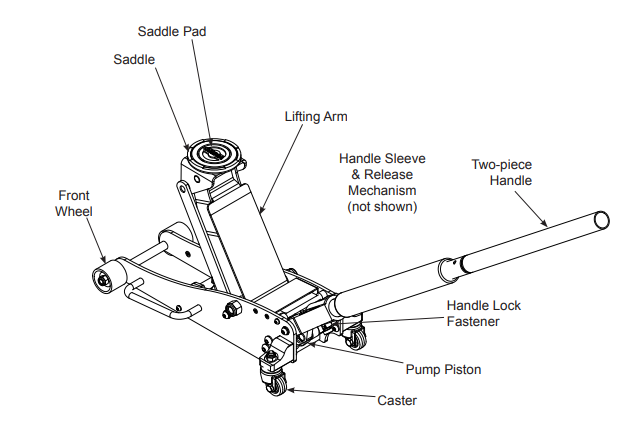 Saddle Pad

Saddle

Lifting Arm

Handle Sleeve & Release Mechanism (not shown)

Two-piece Handle

Front Wheel

Handle Lock Fastener

Pump Piston

Caster